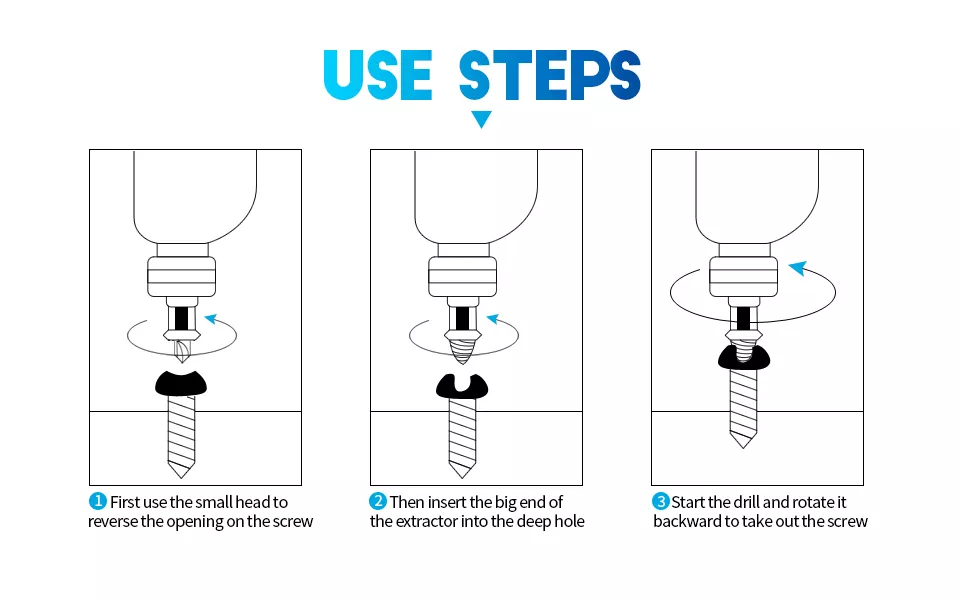 USE STEPS

1 First use the small head to reverse the opening on the screw

2 Then insert the big end of the extractor into the deep hole

3 Start the drill and rotate it backward to take out the screw